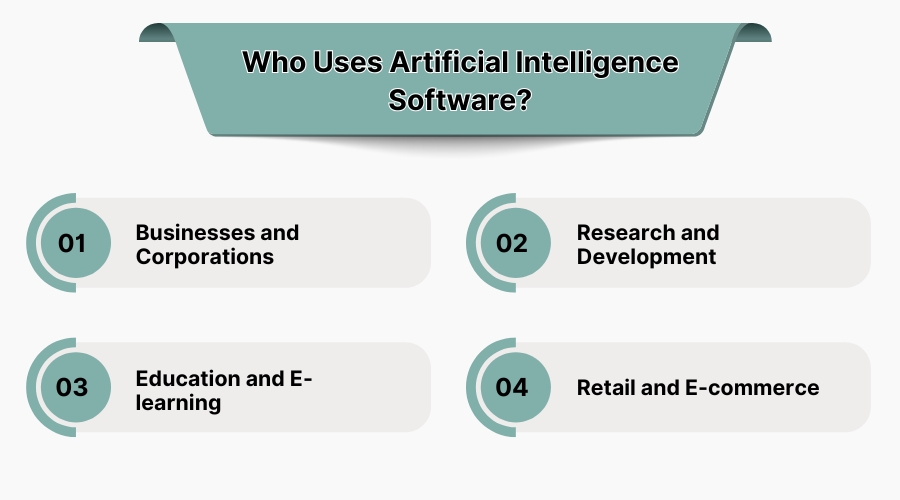 Who Uses Artificial Intelligence Software?

01 Businesses and Corporations

02 Research and Development

03 Education and E-learning

04 Retail and E-commerce